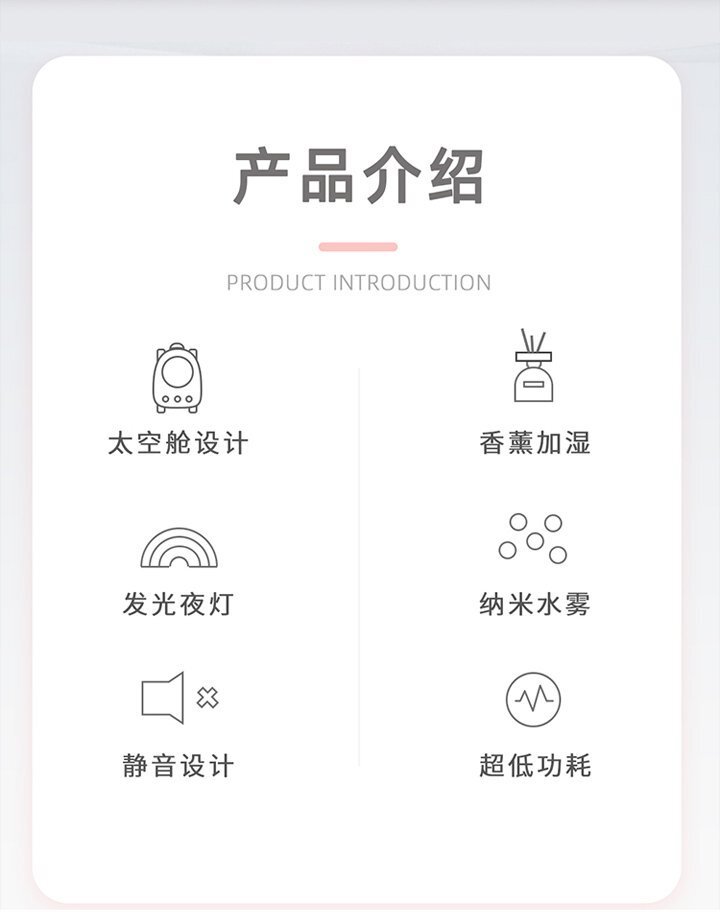 产品介绍

PRODUCT INTRODUCTION

太空舱设计

发光夜灯

静音设计

香薰加湿

纳米水雾

超低功耗