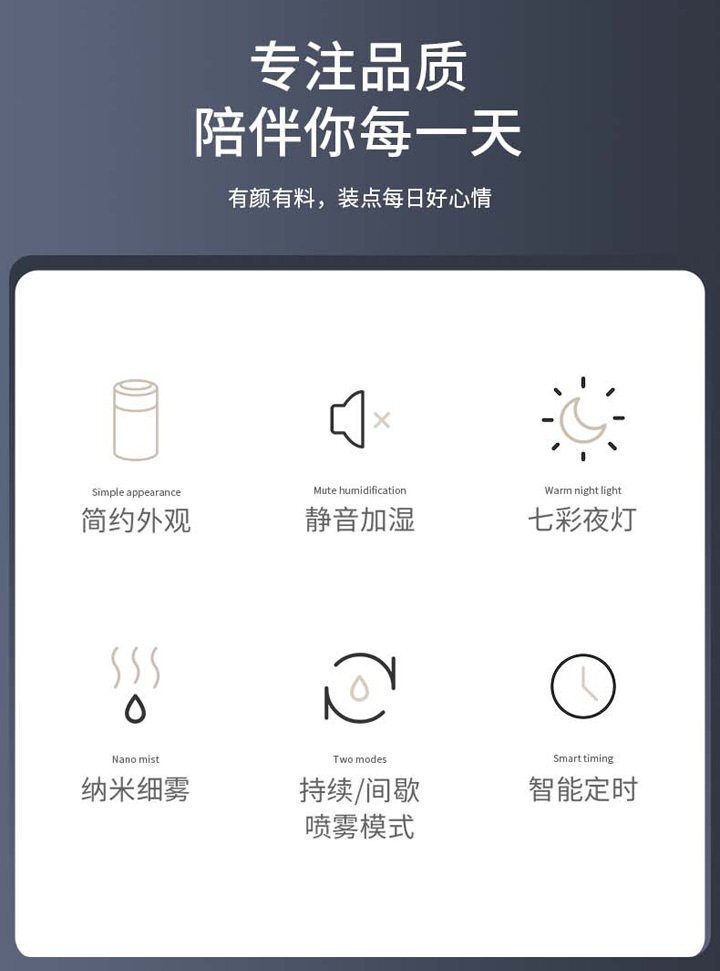 专注品质
陪伴你每一天

有颜有料，装点每日好心情

Simple appearance
简约外观

Mute humidification
静音加湿

Warm night light
七彩夜灯

Nano mist
纳米细雾

Two modes
持续/间歇
喷雾模式

Smart timing
智能定时