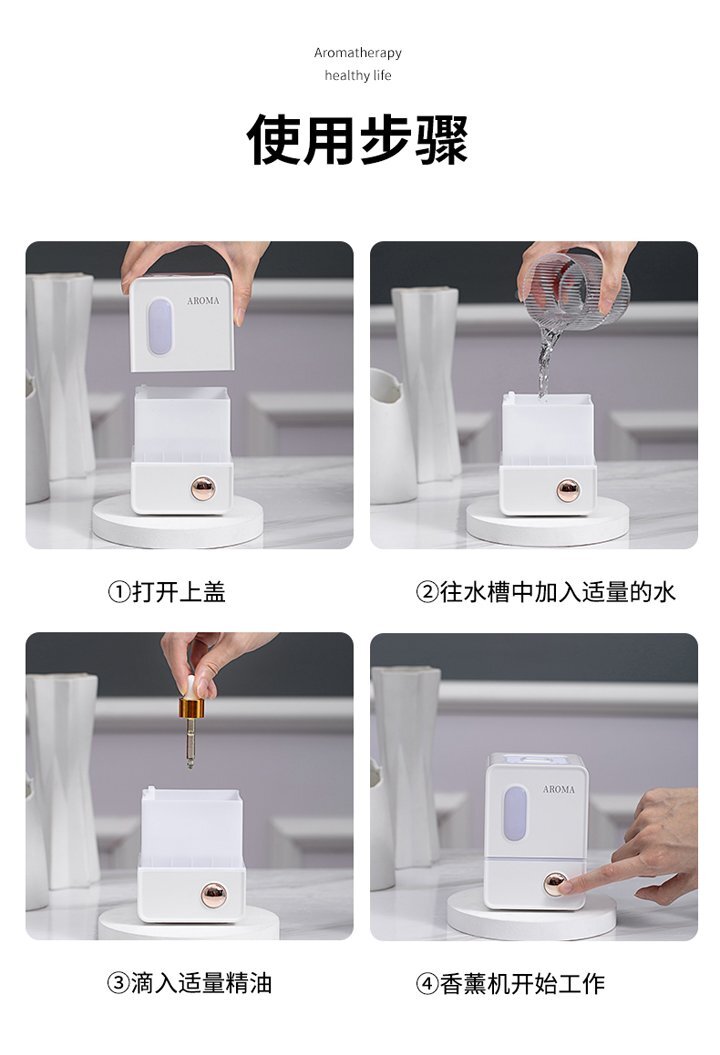 Aromatherapy
healthy life

使用步骤

AROMA

①打开上盖

②往水槽中加入适量的水

③滴入适量精油

AROMA

④香薰机开始工作